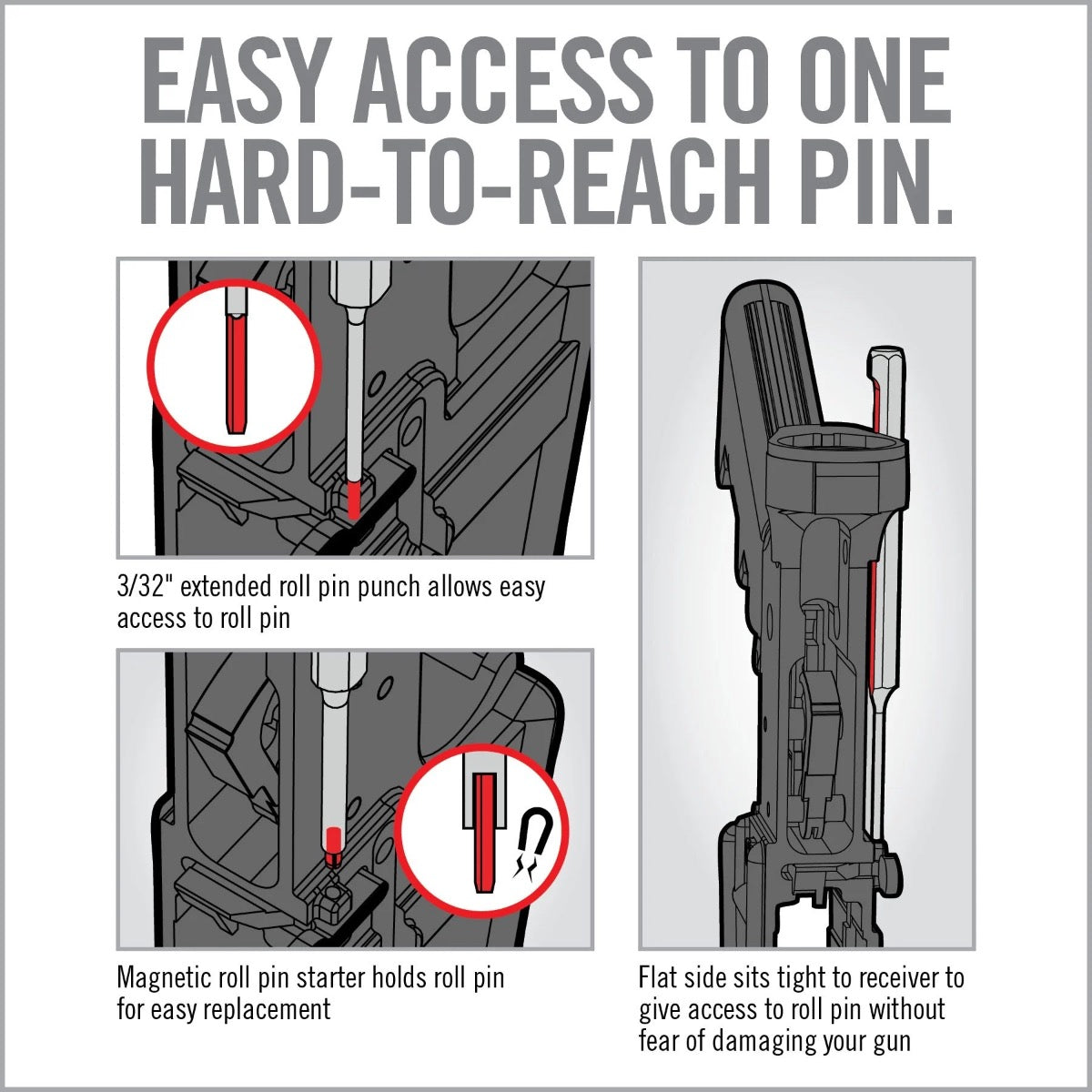 EASY ACCESS TO ONE HARD-TO-REACH PIN.

3/32" extended roll pin punch allows easy access to roll pin

Magnetic roll pin starter holds roll pin for easy replacement

Flat side sits tight to receiver to give access to roll pin without fear of damaging your gun